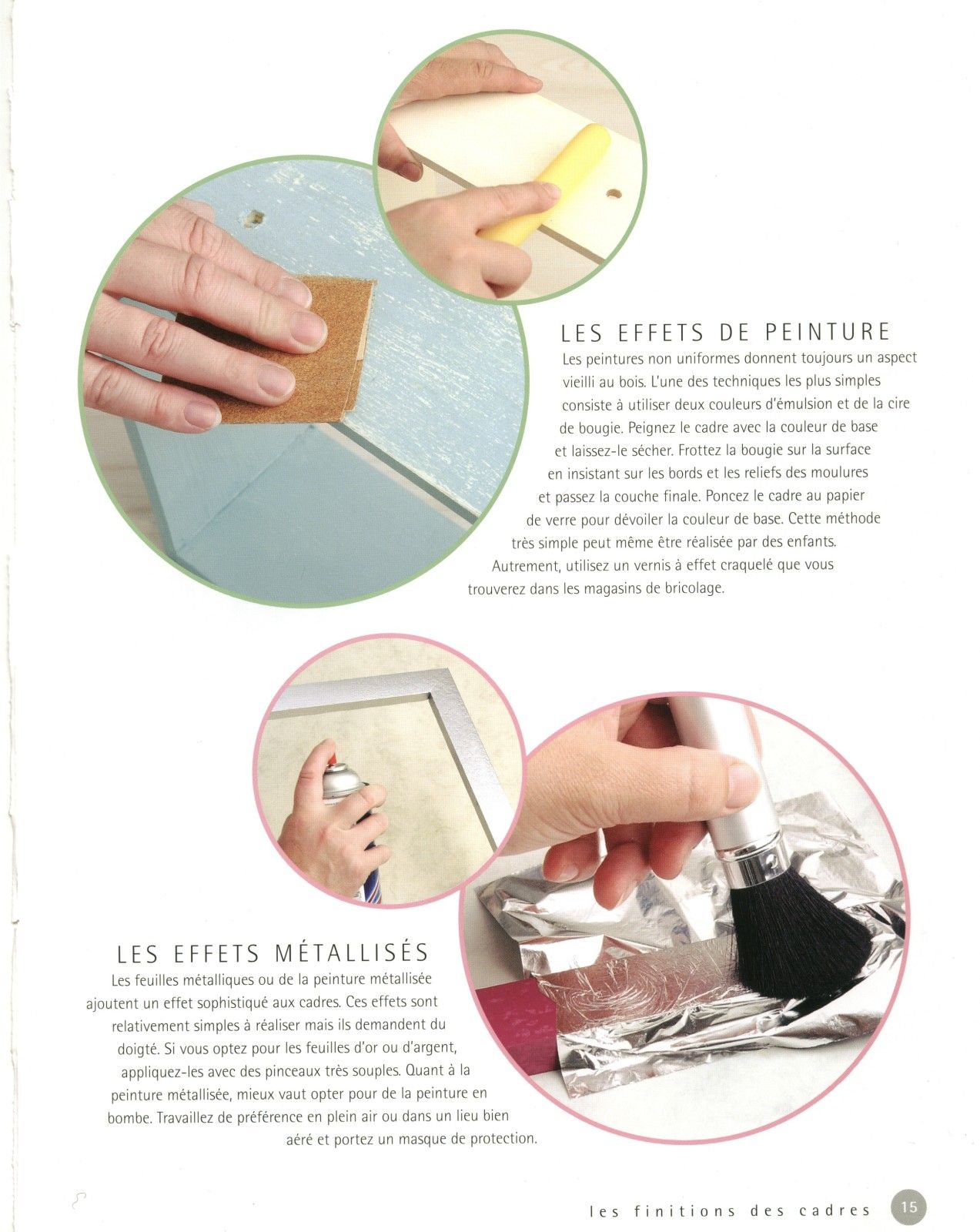 LES EFFETS DE PEINTURE

Les peintures non uniformes donnent toujours un aspect vieilli au bois. L'une des techniques les plus simples consiste à utiliser deux couleurs d'émulsion et de la cire de bougie. Peignez le cadre avec la couleur de base et laissez-le sécher. Frottez la bougie sur la surface en insistant sur les bords et les reliefs des moulures et passez la couche finale. Poncez le cadre au papier de verre pour dévoiler la couleur de base. Cette méthode très simple peut même être réalisée par des enfants. Autrement, utilisez un vernis à effet craquelé que vous trouverez dans les magasins de bricolage.

LES EFFETS MÉTALLISÉS

Les feuilles métalliques ou de la peinture métallisée ajoutent un effet sophistiqué aux cadres. Ces effets sont relativement simples à réaliser mais ils demandent du doigté. Si vous optez pour les feuilles d'or ou d'argent, appliquez-les avec des pinceaux très souples. Quant à la peinture métallisée, mieux vaut opter pour de la peinture en bombe. Travaillez de préférence en plein air ou dans un lieu bien aéré et portez un masque de protection.

les finitions des cadres 15