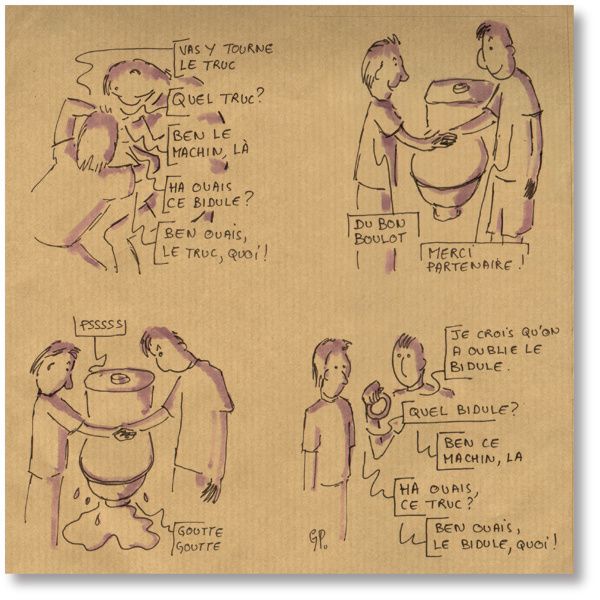 VAS Y TOURNE LE TRUC

QUEL TRUC?

BEN LE MACHIN, LÀ

HA OUAIS CE BIDULE?

BEN OUAIS, LE TRUC, QUOI!

DU BON BOULOT

MERCI PARTENAIRE!

PSSSSS

GOUTTE GOUTTE

JE CROIS QU'ON A OUBLIE LE BIDULE.

QUEL BIDULE?

BEN CE MACHIN, LA

HA OUAIS, CE TRUC?

BEN OUAIS, LE BIDULE, QUOI!

GP.