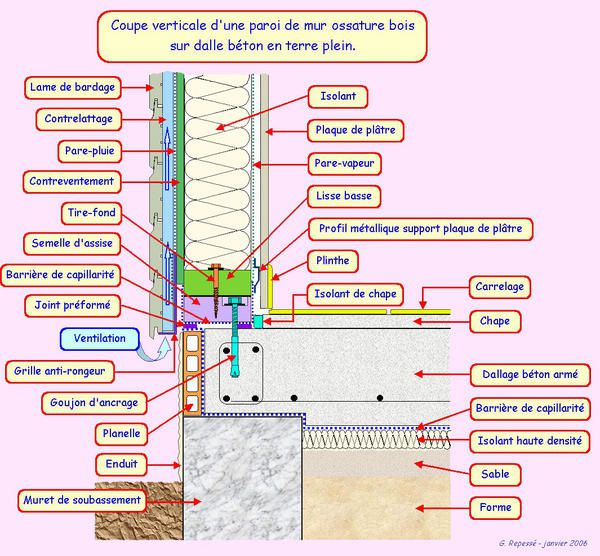 Coupe verticale d'une paroi de mur ossature bois sur dalle béton en terre plein.

Lame de bardage
Contrelattage
Pare-pluie
Contreventement
Tire-fond
Semelle d'assise
Barrière de capillarité
Joint préformé
Ventilation
Grille anti-rongeur
Goujon d'ancrage
Planelle
Enduit
Muret de soubassement

Isolant
Plaque de plâtre
Pare-vapeur
Lisse basse
Profil métallique support plaque de plâtre
Plinthe
Isolant de chape
Carrelage
Chape
Dallage béton armé
Barrière de capillarité
Isolant haute densité
Sable
Forme

G. Repessé - janvier 2006