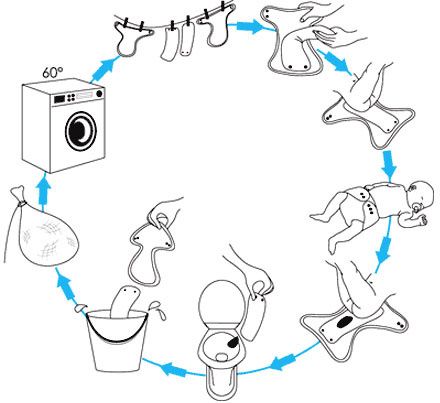 60°