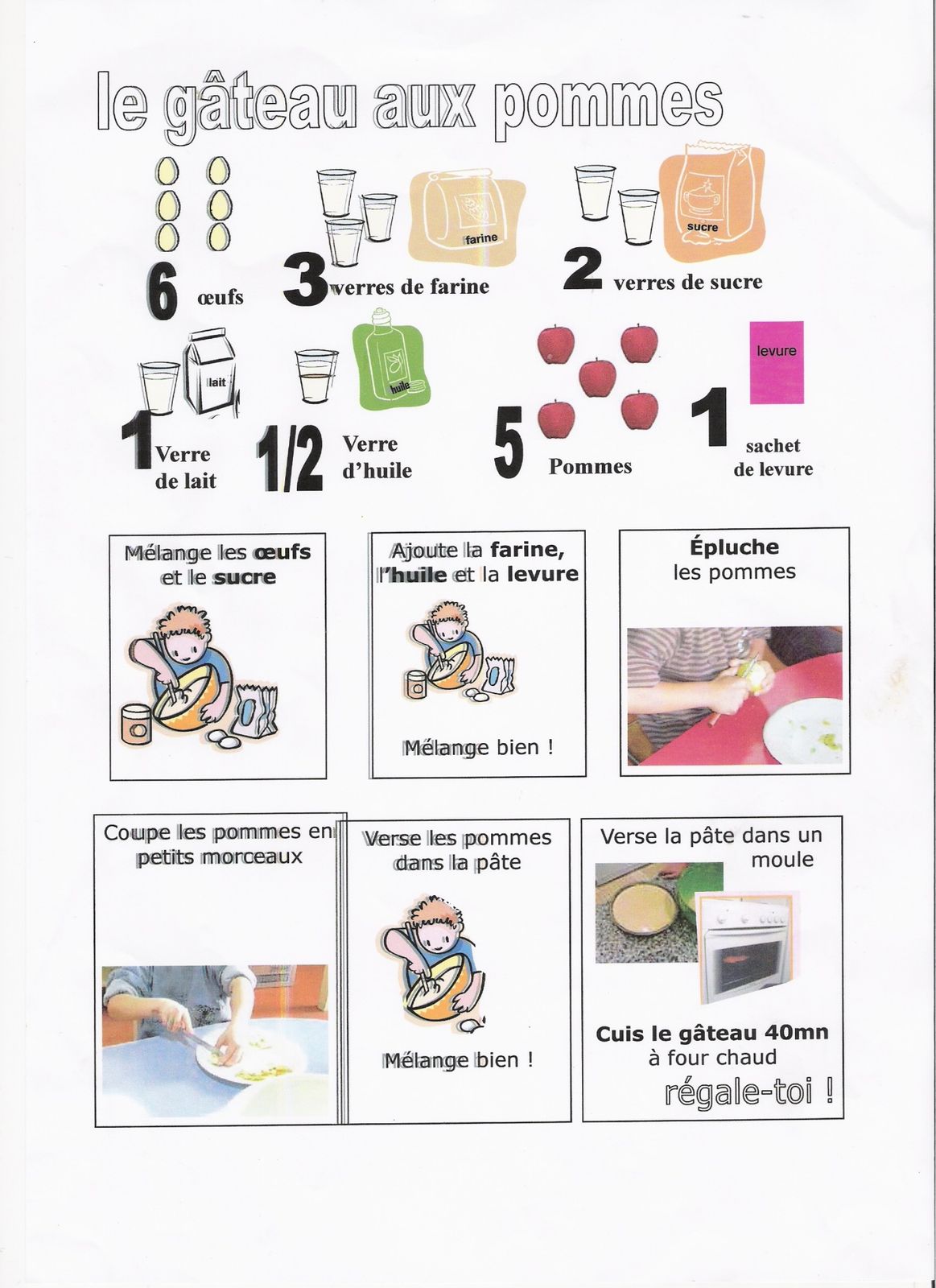 le gâteau aux pommes

6 œufs

farine

3 verres de farine

sucre

2 verres de sucre

lait

1 Verre de lait

huile

1/2 Verre d'huile

5 Pommes

levure

1 sachet de levure

Mélange les œufs et le sucre

Ajoute la farine, l'huile et la levure

Mélange bien !

Épluche les pommes

Coupe les pommes en petits morceaux

Verse les pommes dans la pâte

Mélange bien !

Verse la pâte dans un moule

Cuis le gâteau 40mn à four chaud

régale-toi !