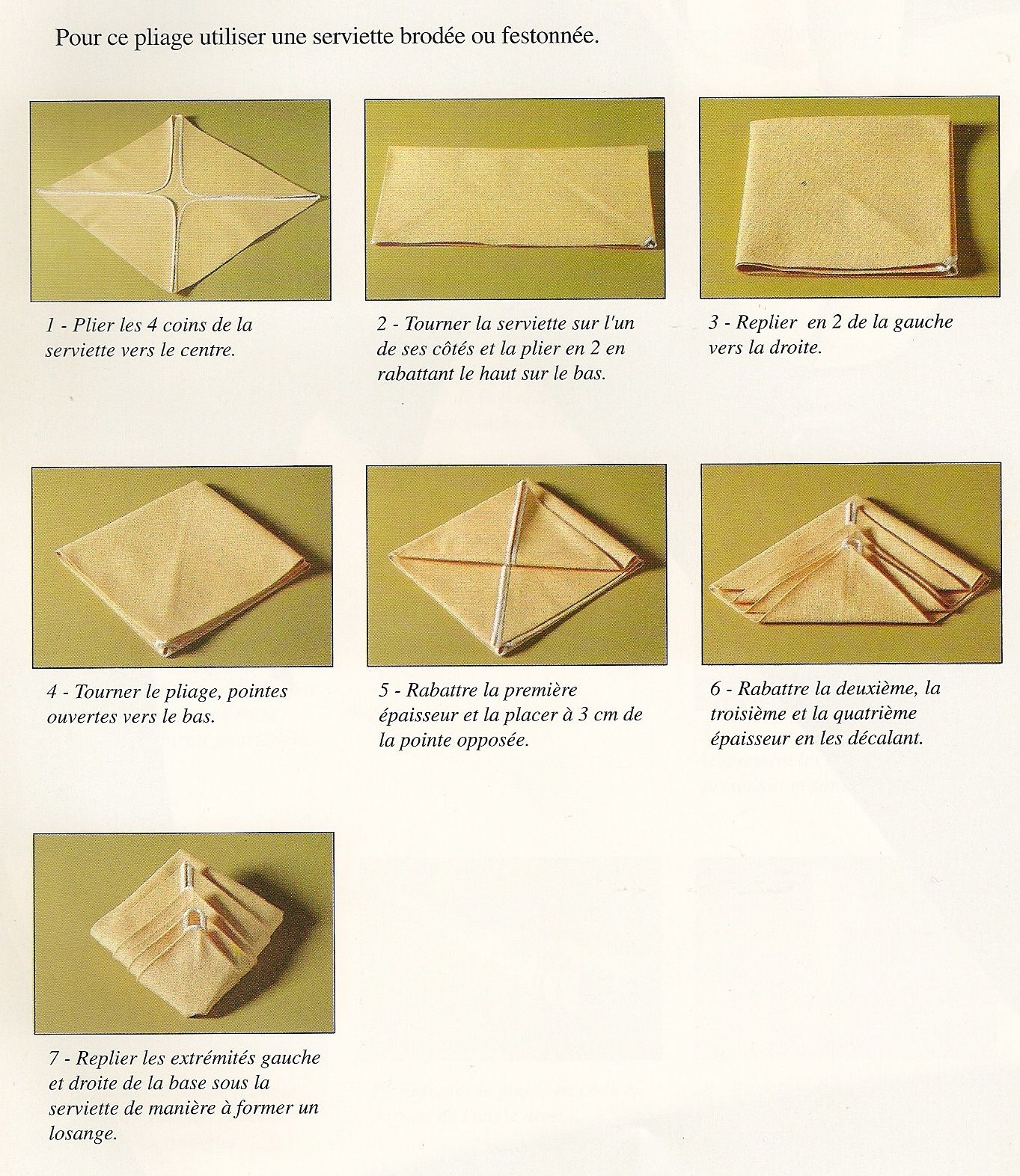 Pour ce pliage utiliser une serviette brodée ou festonnée.

1 - Plier les 4 coins de la serviette vers le centre.

2 - Tourner la serviette sur l'un de ses côtés et la plier en 2 en rabattant le haut sur le bas.

3 - Replier en 2 de la gauche vers la droite.

4 - Tourner le pliage, pointes ouvertes vers le bas.

5 - Rabattre la première épaisseur et la placer à 3 cm de la pointe opposée.

6 - Rabattre la deuxième, la troisième et la quatrième épaisseur en les décalant.

7 - Replier les extrémités gauche et droite de la base sous la serviette de manière à former un losange.