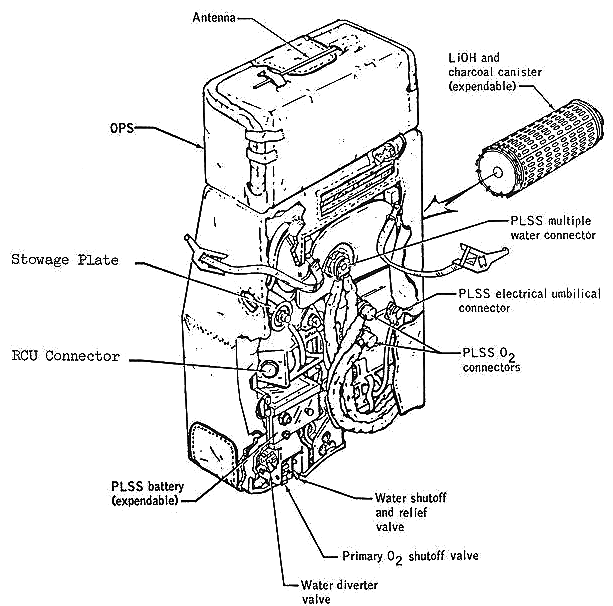 Antenna

LiOH and charcoal canister (expendable)

OPS

PLSS multiple water connector

Stowage Plate

PLSS electrical umbilical connector

RCU Connector

PLSS $O_2$ connectors

PLSS battery (expendable)

Water shutoff and relief valve

Primary $O_2$ shutoff valve

Water diverter valve