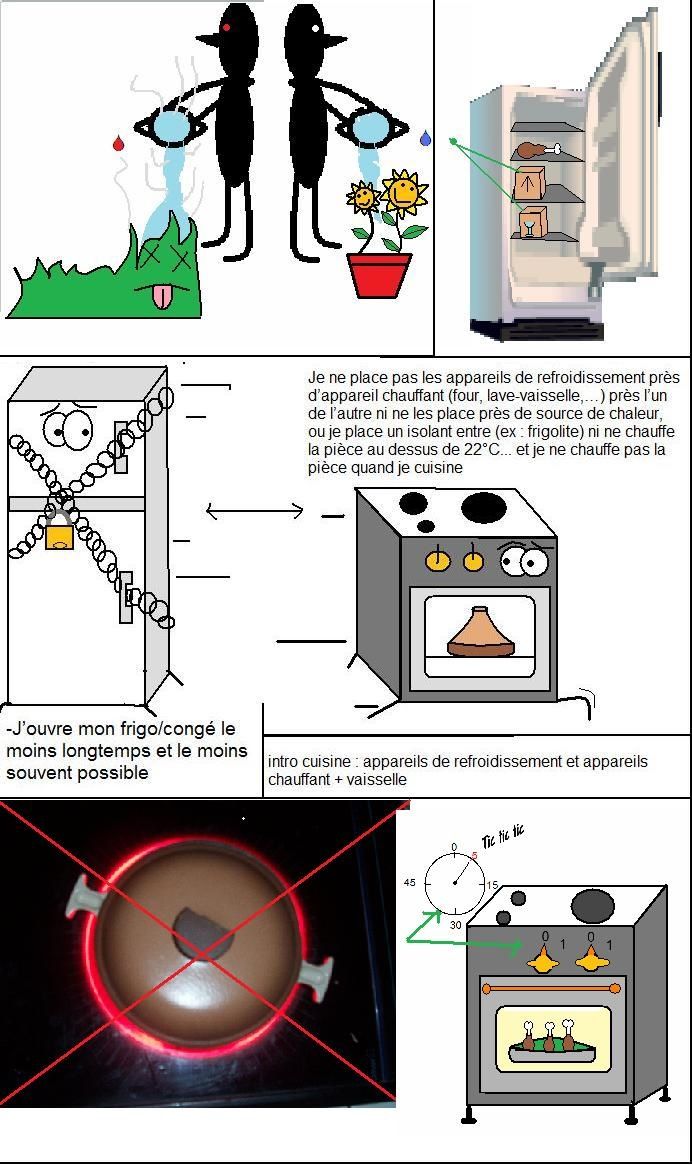 Je ne place pas les appareils de refroidissement près d'appareil chauffant (four, lave-vaisselle,...) près l'un de l'autre ni ne les place près de source de chaleur, ou je place un isolant entre (ex : frigolite) ni ne chauffe la pièce au dessus de 22°C... et je ne chauffe pas la pièce quand je cuisine

-J'ouvre mon frigo/congé le moins longtemps et le moins souvent possible

intro cuisine : appareils de refroidissement et appareils chauffant + vaisselle

Tic tic tic

0
5
15
30
45

0 1 0 1