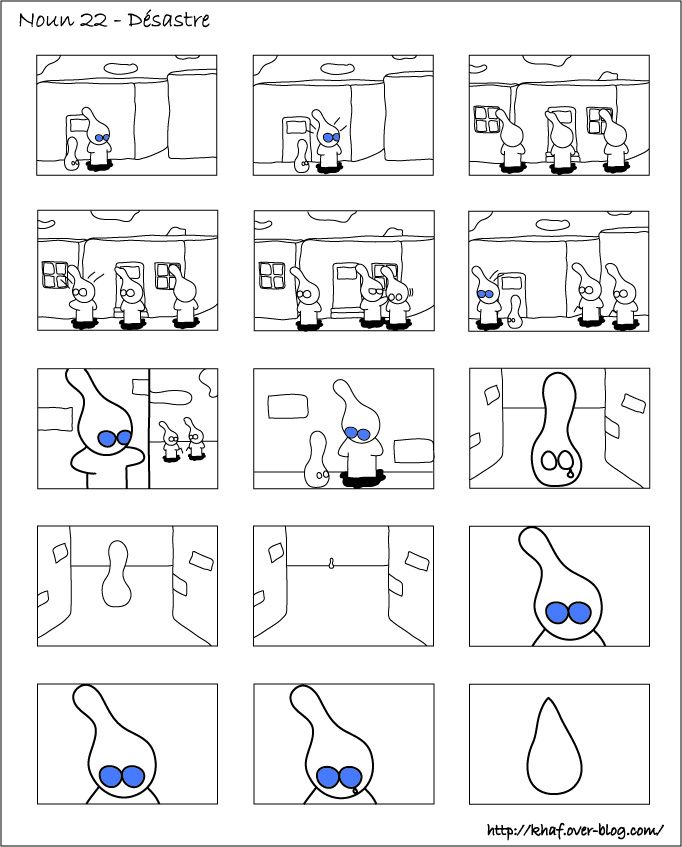 Noun 22 - Désastre

http://khaf.over-blog.com/