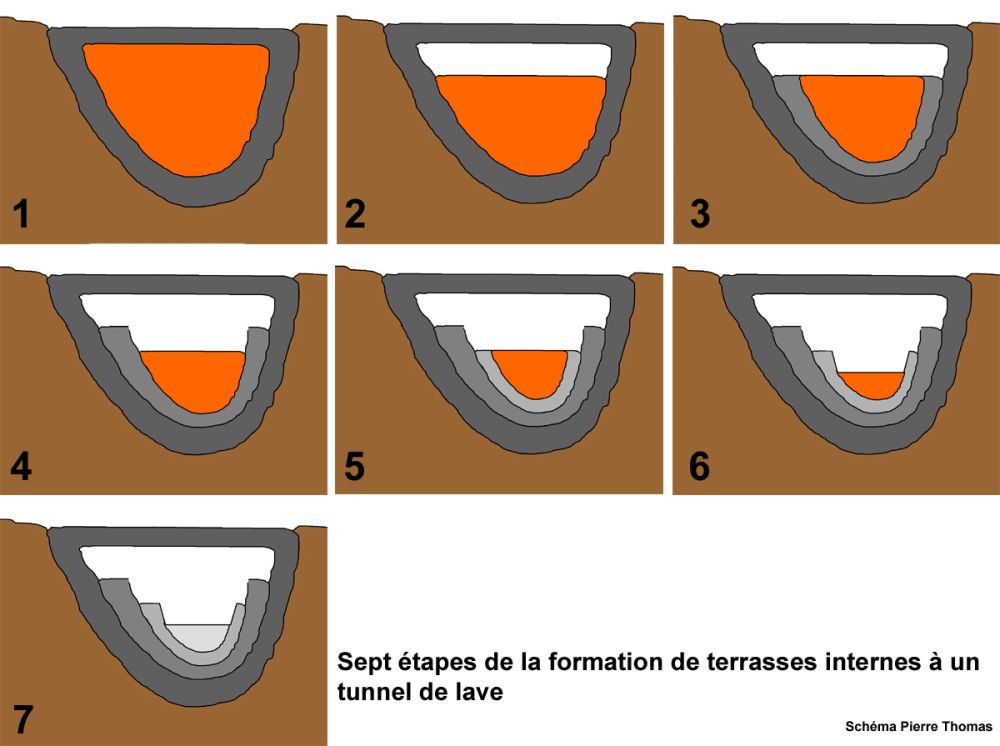 1

2

3

4

5

6

7

Sept étapes de la formation de terrasses internes à un tunnel de lave

Schéma Pierre Thomas