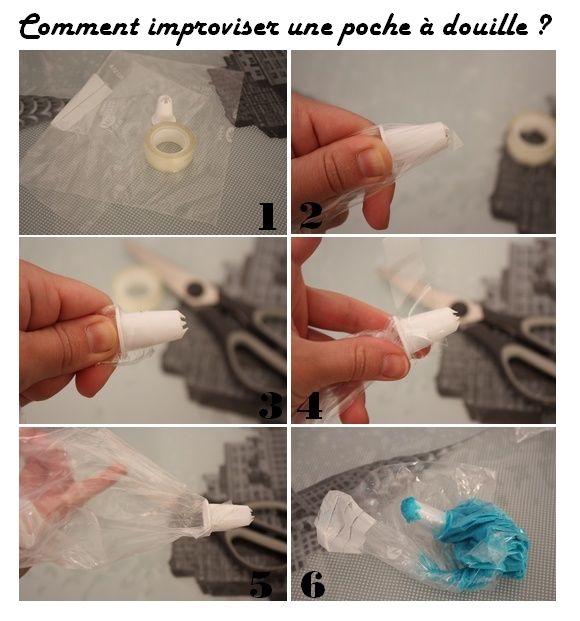 Comment improviser une poche à douille ?

1

2

3

4

5

6