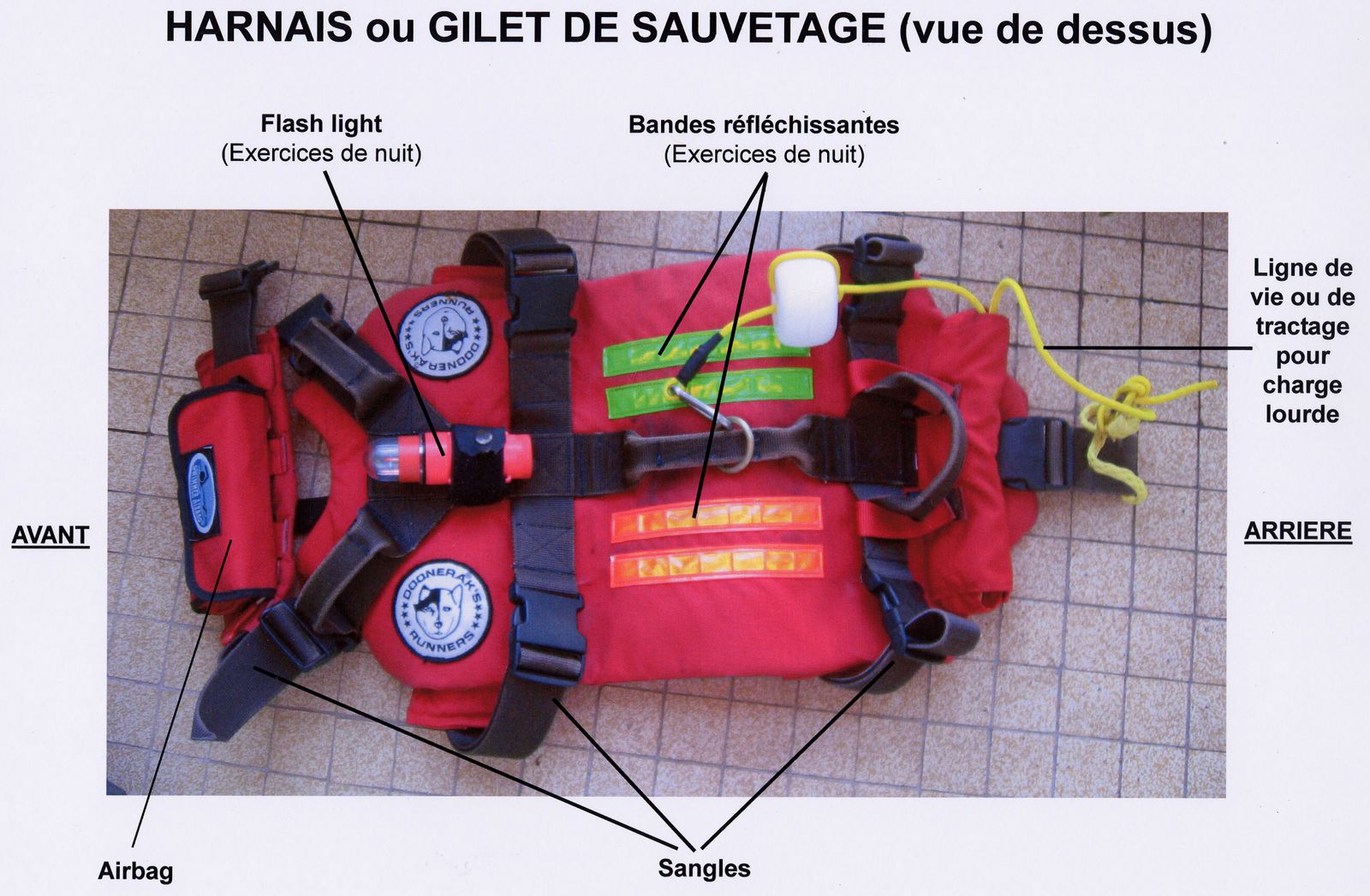 HARNAIS ou GILET DE SAUVETAGE (vue de dessus)

Flash light
(Exercices de nuit)

Bandes réfléchissantes
(Exercices de nuit)

Ligne de vie ou de tractage pour charge lourde

DOONERAK'S RUNNERS

DOONERAK'S RUNNERS

AVANT

ARRIERE

Airbag

Sangles