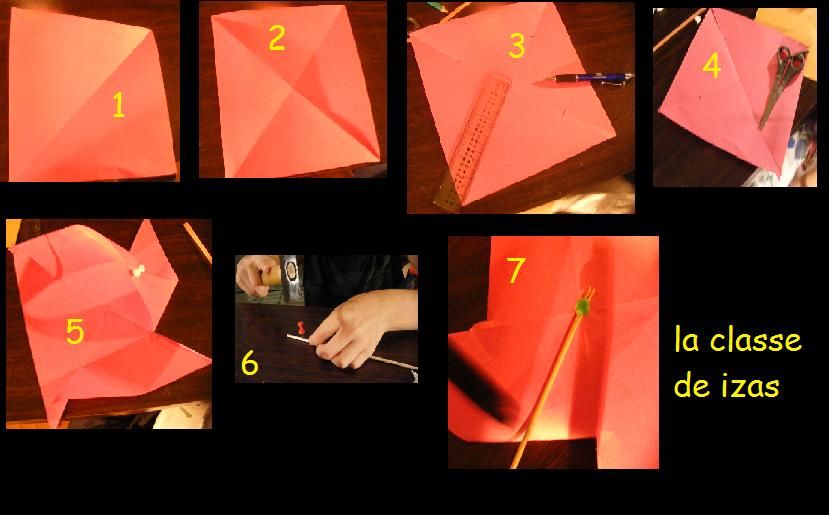 1
2
3
4
5
6
7
la classe de izas