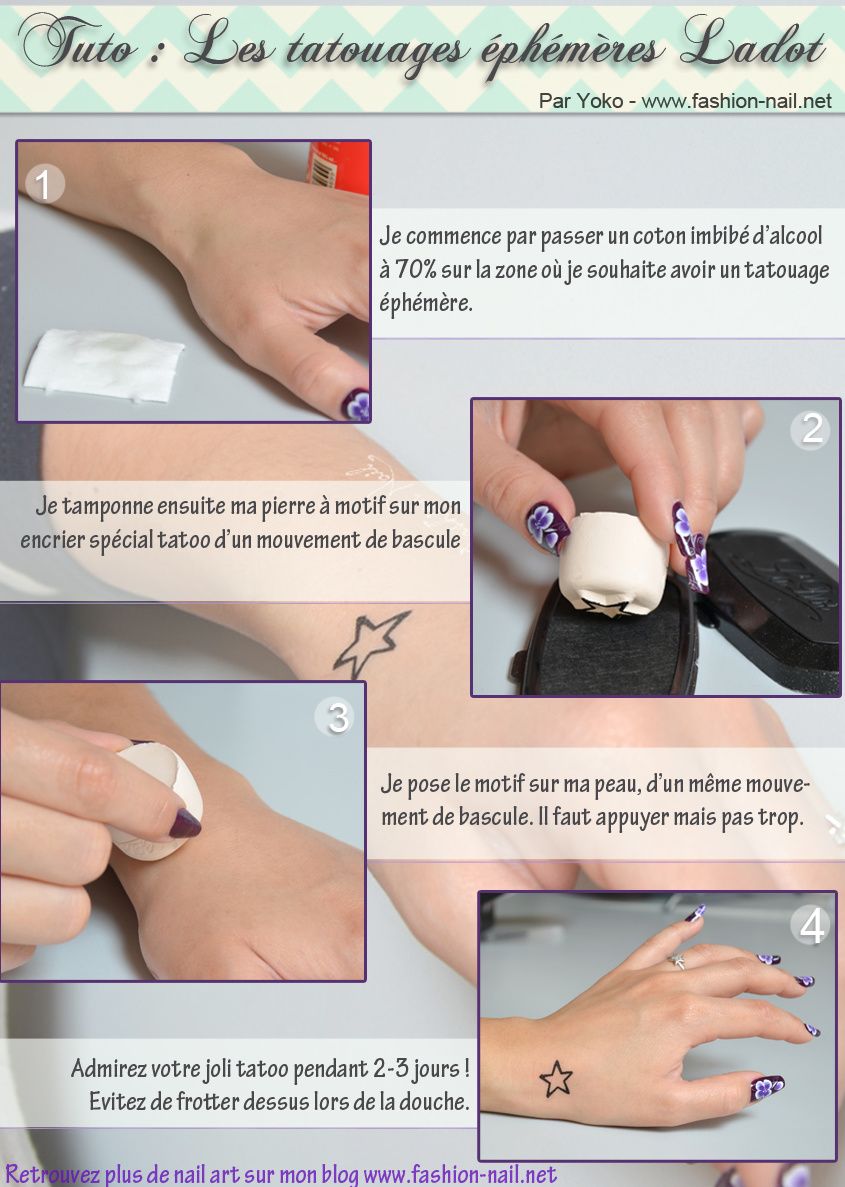 Tuto : Les tatouages éphémères Ladot

Par Yoko - www.fashion-nail.net

1

Je commence par passer un coton imbibé d'alcool à 70% sur la zone où je souhaite avoir un tatouage éphémère.

2

Je tamponne ensuite ma pierre à motif sur mon encrier spécial tatoo d'un mouvement de bascule

3

Je pose le motif sur ma peau, d'un même mouvement de bascule. Il faut appuyer mais pas trop.

4

Admirez votre joli tatoo pendant 2-3 jours ! Evitez de frotter dessus lors de la douche.

Retrouvez plus de nail art sur mon blog www.fashion-nail.net