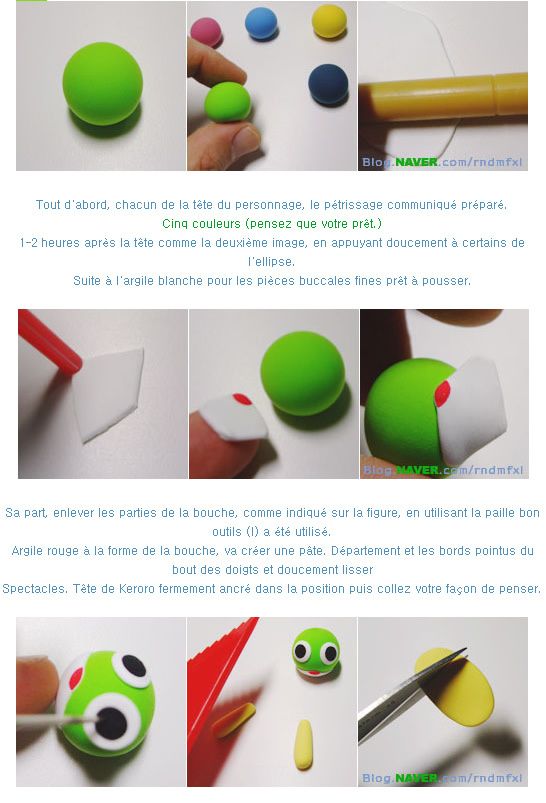 Blog.NAVER.com/rndmfxl

Tout d'abord, chacun de la tête du personnage, le pétrissage communiqué préparé.
Cinq couleurs (pensez que votre prêt.)
1-2 heures après la tête comme la deuxième image, en appuyant doucement à certains de l'ellipse.
Suite à l'argile blanche pour les pièces buccales fines prêt à pousser.

Blog.NAVER.com/rndmfxl

Sa part, enlever les parties de la bouche, comme indiqué sur la figure, en utilisant la paille bon outils (I) a été utilisé.
Argile rouge à la forme de la bouche, va créer une pâte. Département et les bords pointus du bout des doigts et doucement lisser
Spectacles. Tête de Keroro fermement ancré dans la position puis collez votre façon de penser.

Blog.NAVER.com/rndmfxl