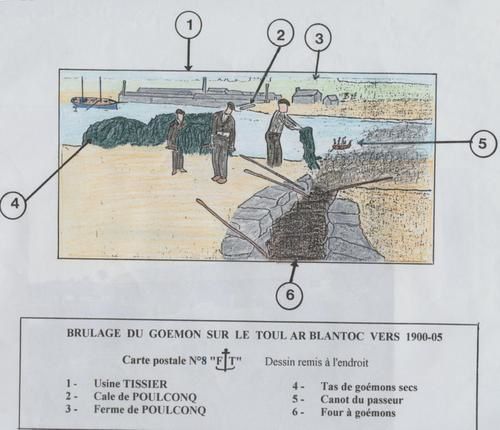 1

2

3

4

5

6

BRULAGE DU GOEMON SUR LE TOUL AR BLANTOC VERS 1900-05

Carte postale N°8 "F T" Dessin remis à l'endroit

1 - Usine TISSIER
2 - Cale de POULCONQ
3 - Ferme de POULCONQ

4 - Tas de goémons secs
5 - Canot du passeur
6 - Four à goémons