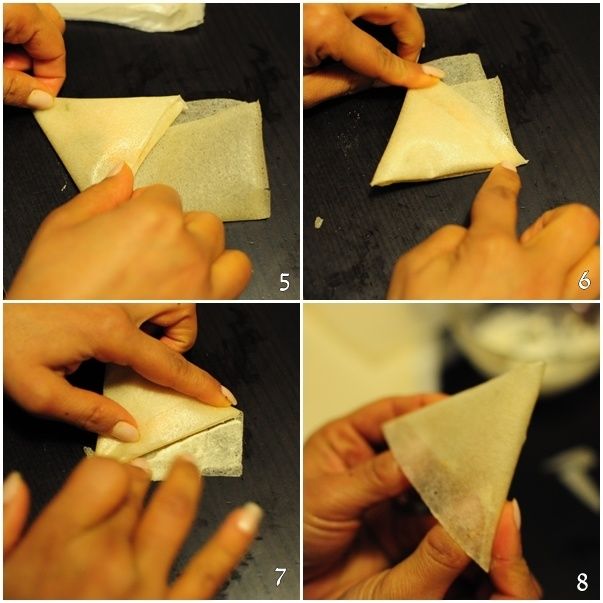 5

6

7

8